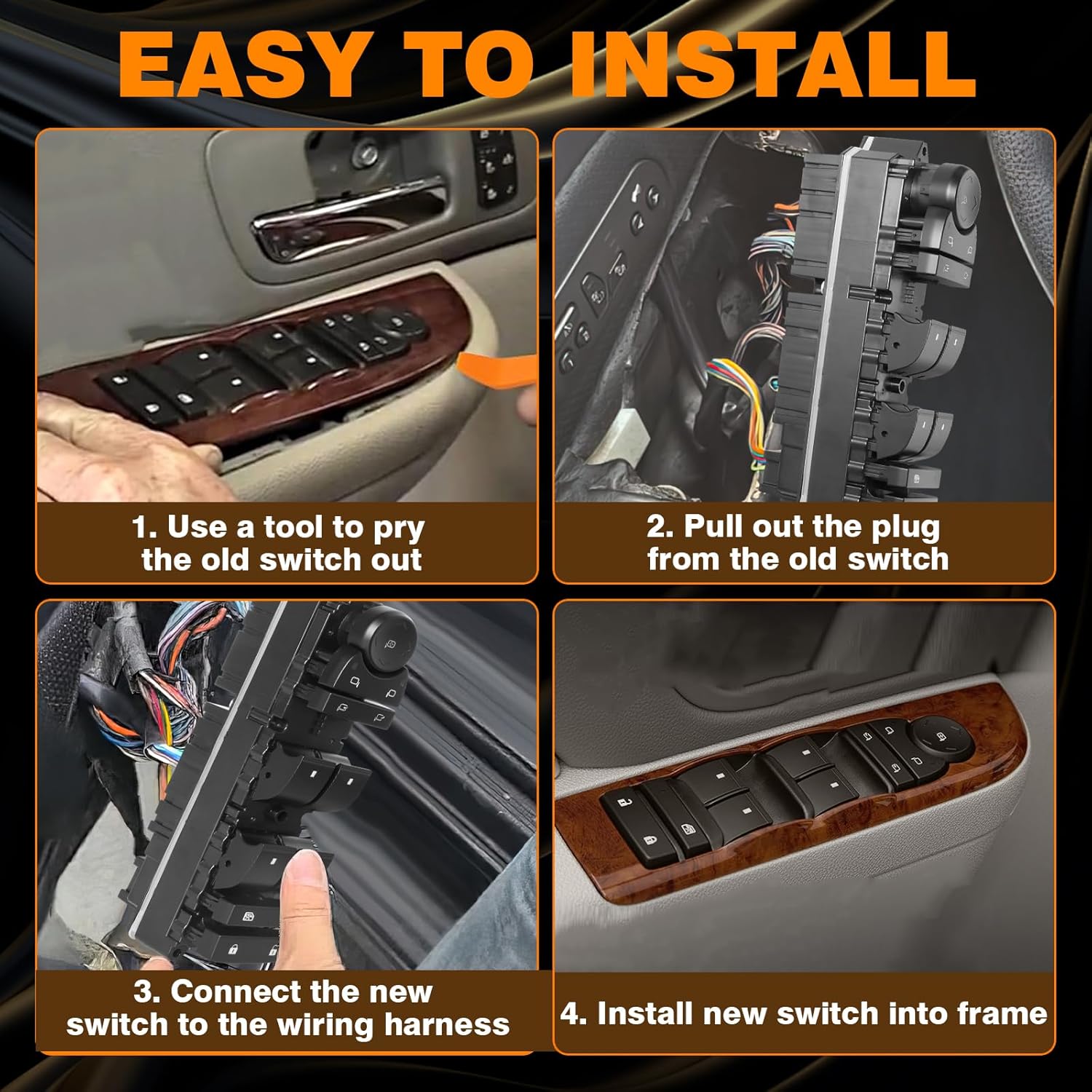 EASY TO INSTALL

1. Use a tool to pry the old switch out

2. Pull out the plug from the old switch

3. Connect the new switch to the wiring harness

4. Install new switch into frame